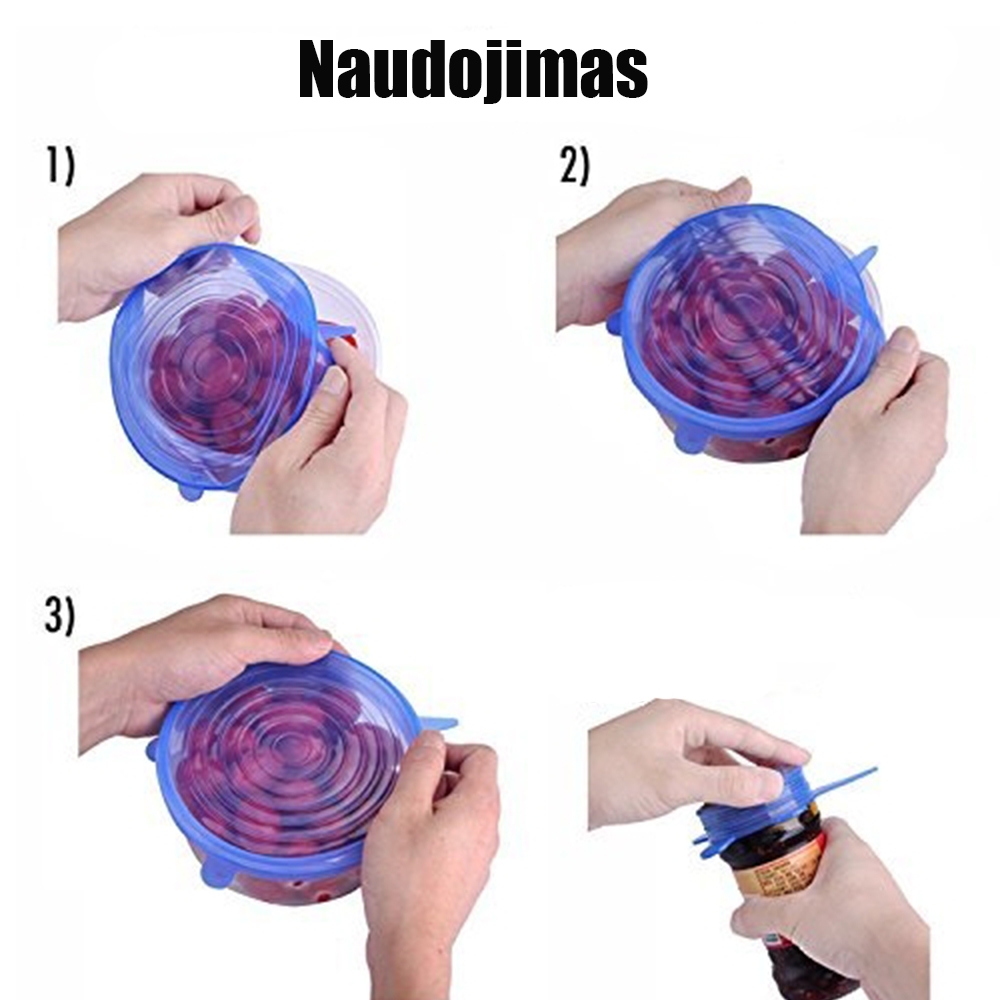 Naudojimas

1)

2)

3)