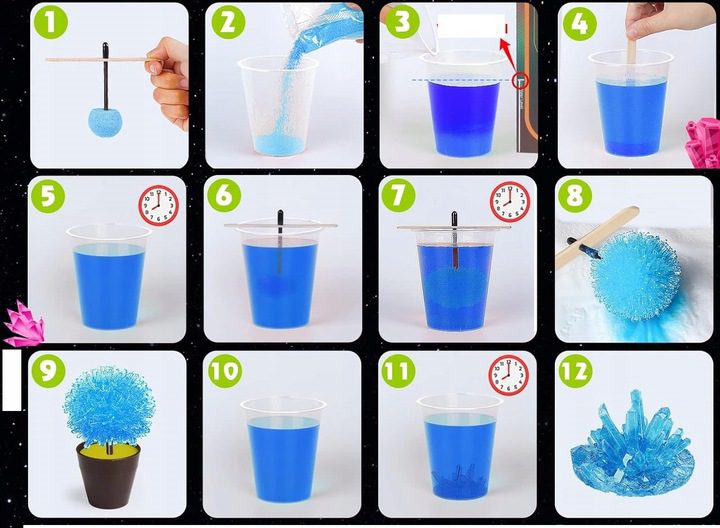 1

2

3

4

5

6

7

8

9

10

11

12