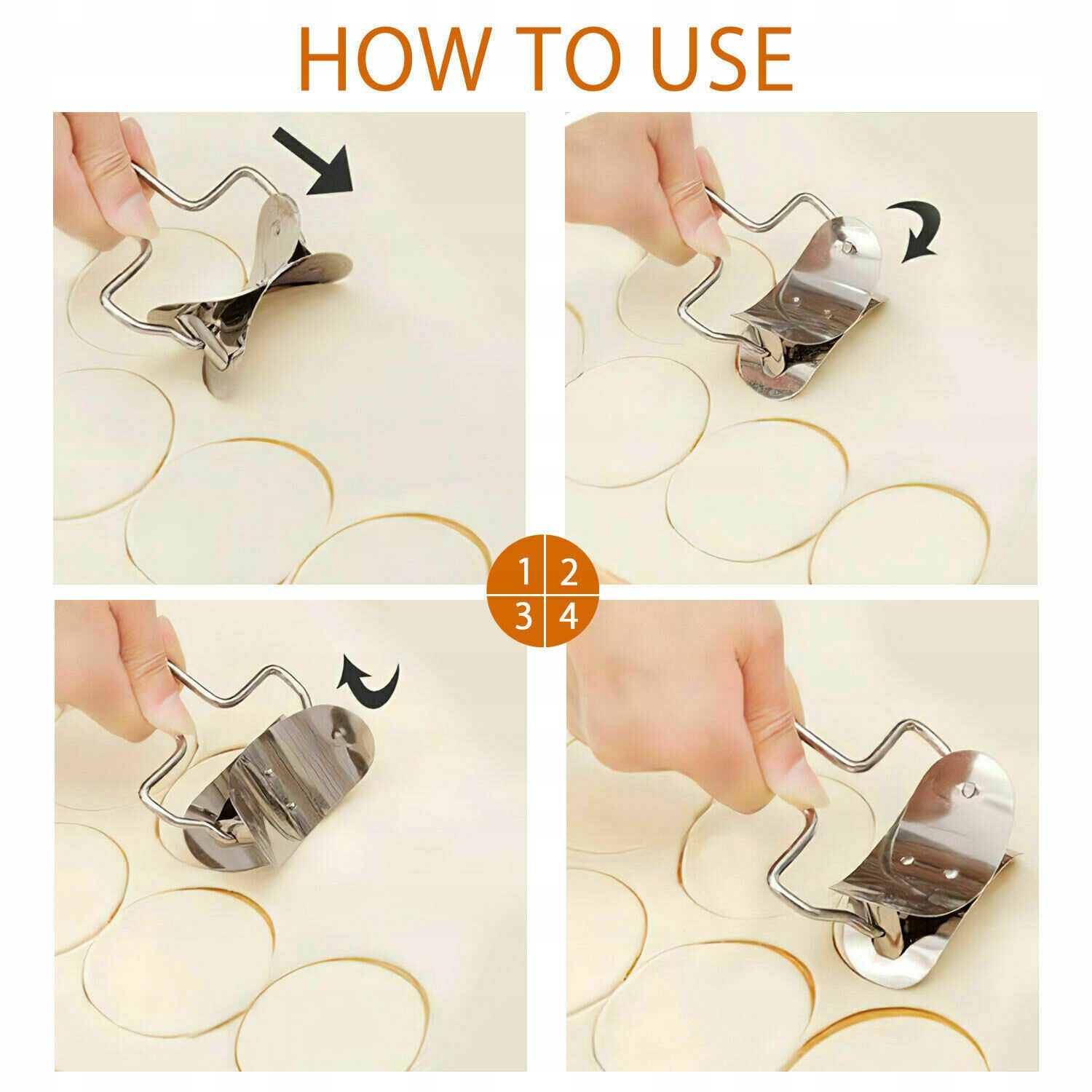 HOW TO USE

1 2
3 4