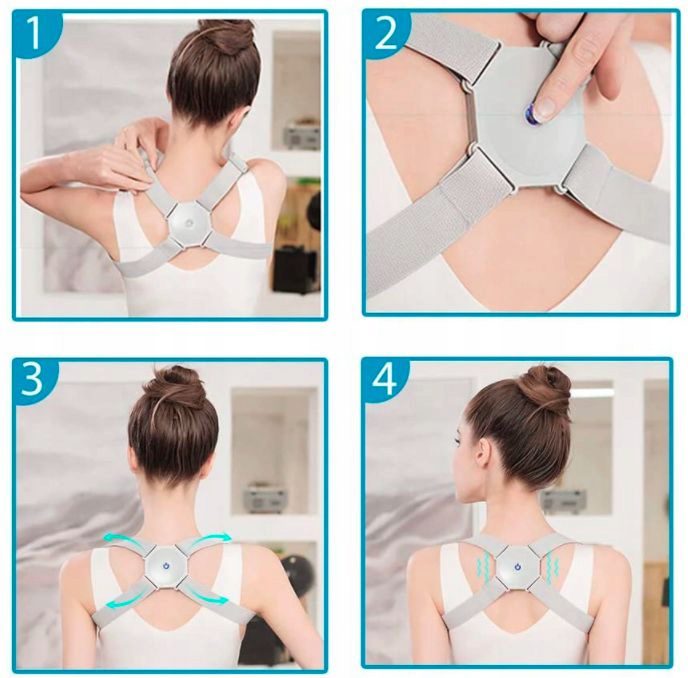 1

2

3

4