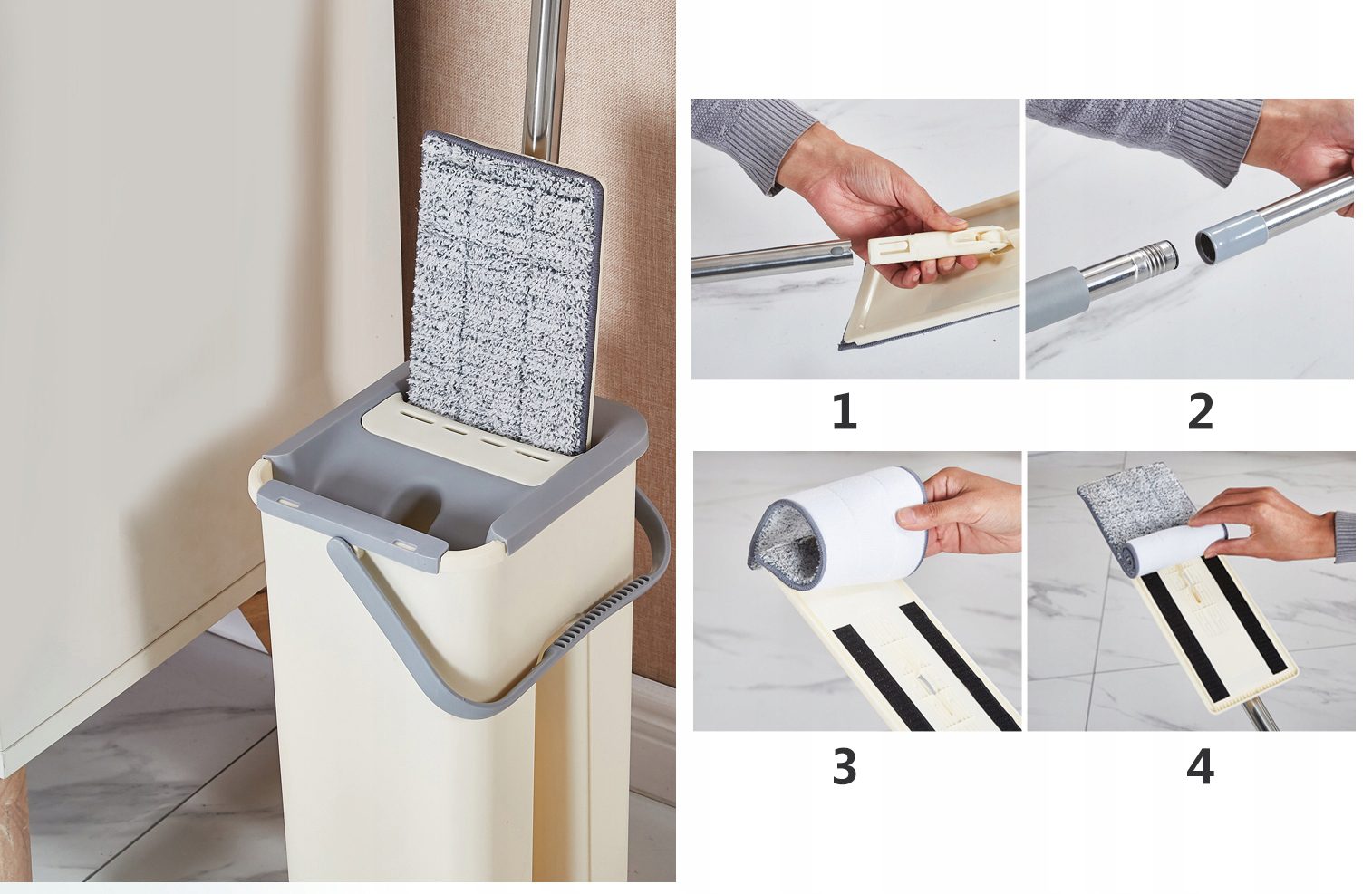 1

2

3

4